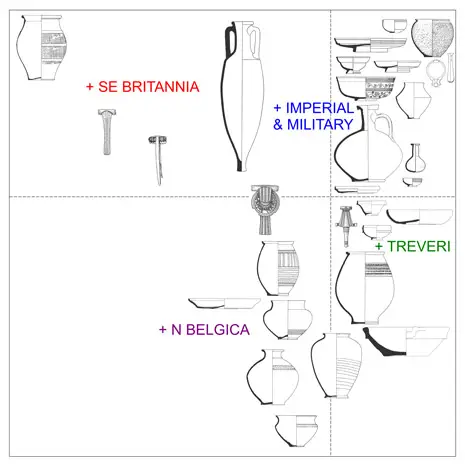 + SE BRITANNIA

+ IMPERIAL & MILITARY

+ TREVERI

+ N BELGICA